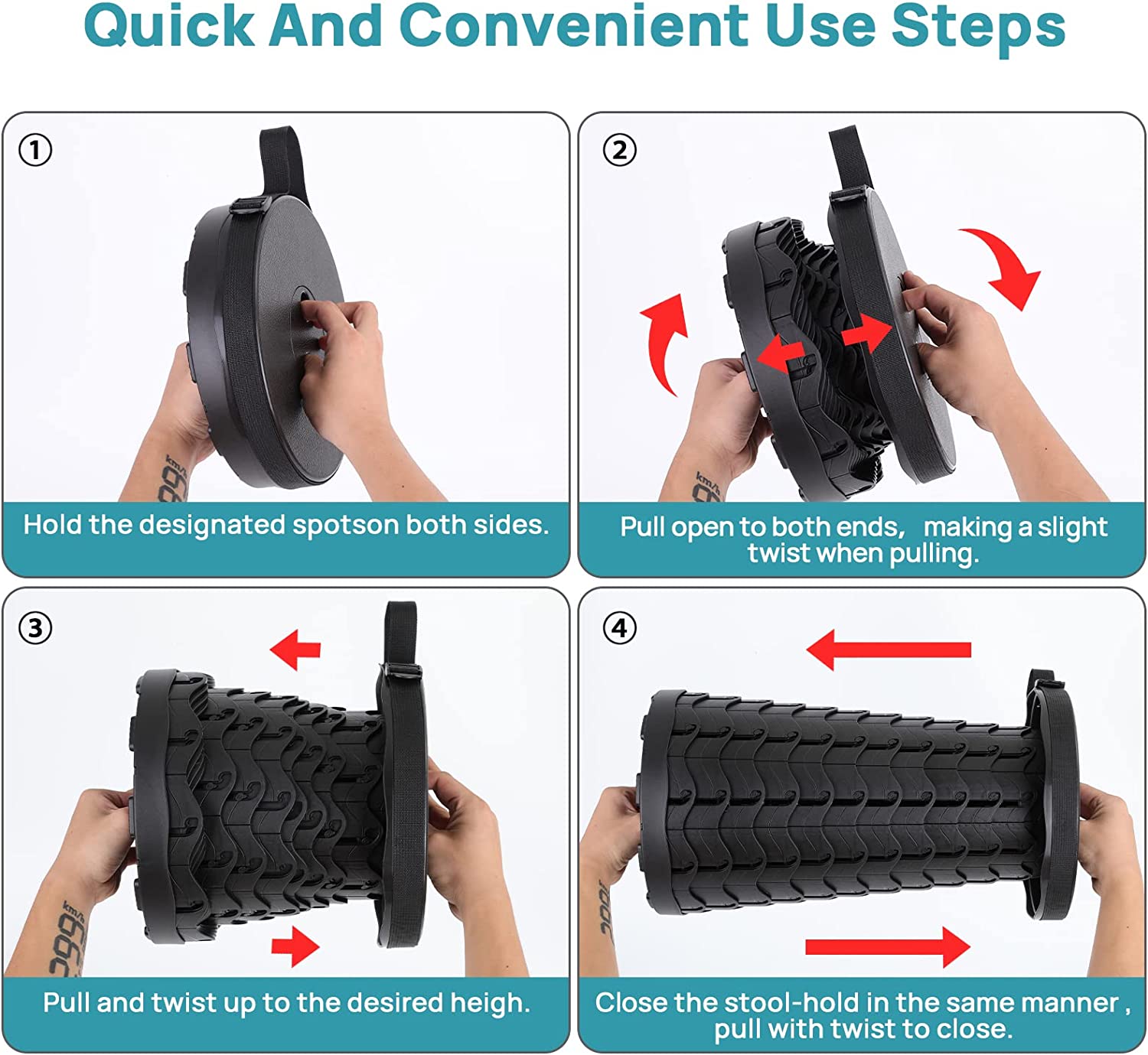 Quick And Convenient Use Steps

①

Hold the designated spotson both sides.

②

Pull open to both ends, making a slight twist when pulling.

③

Pull and twist up to the desired heigh.

④

Close the stool-hold in the same manner , pull with twist to close.