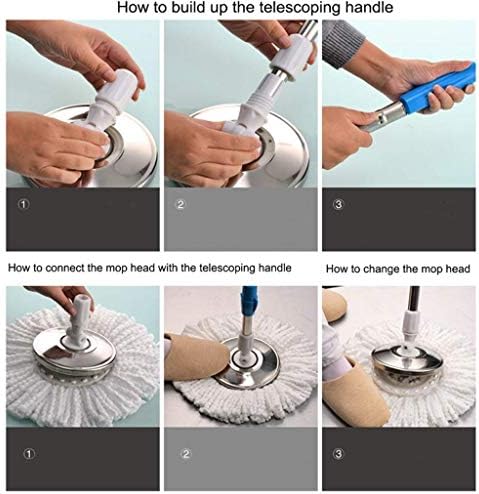 How to build up the telescoping handle

①

②

③

How to connect the mop head with the telescoping handle

How to change the mop head

①

②

③