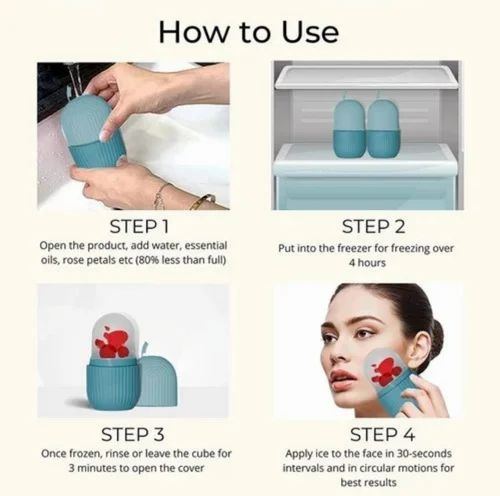 How to Use

STEP 1
Open the product, add water, essential oils, rose petals etc (80% less than full)

STEP 2
Put into the freezer for freezing over 4 hours

STEP 3
Once frozen, rinse or leave the cube for 3 minutes to open the cover

STEP 4
Apply ice to the face in 30-seconds intervals and in circular motions for best results